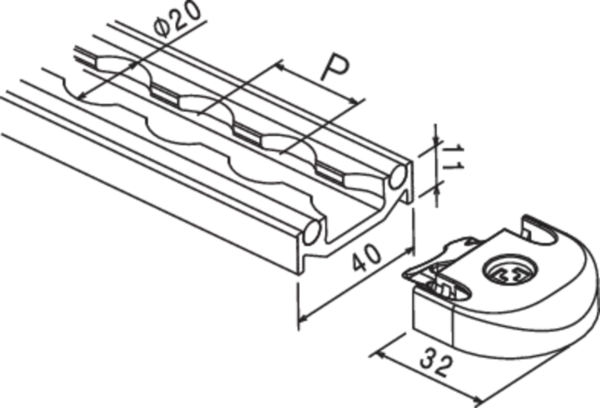 Ø20
P
11
40
32