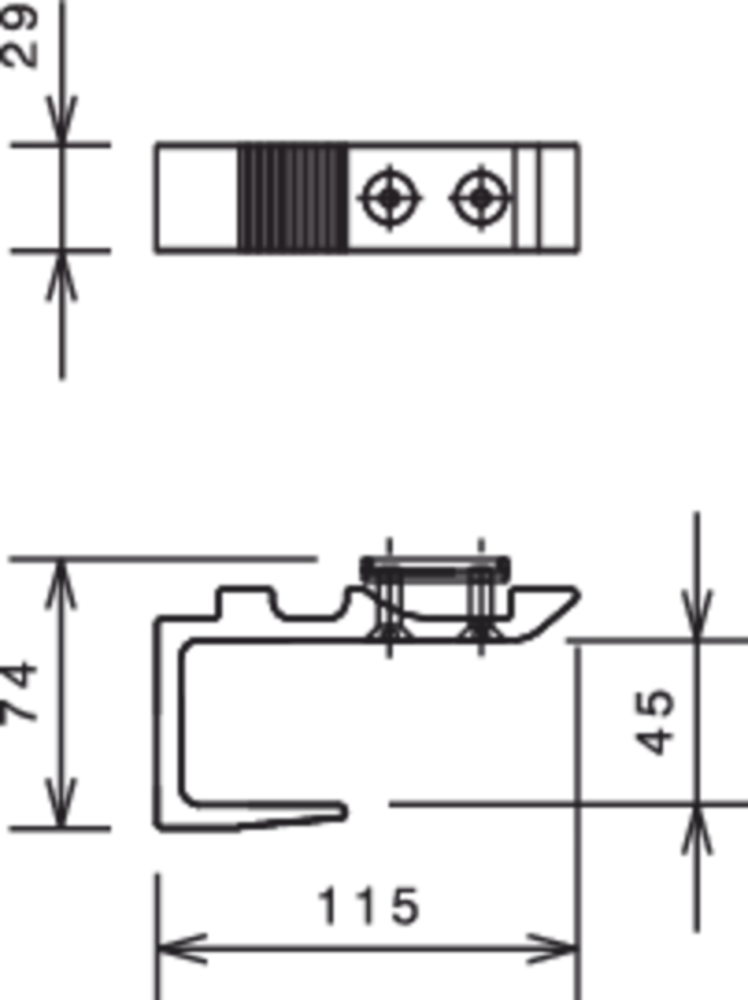 29

74

45

115