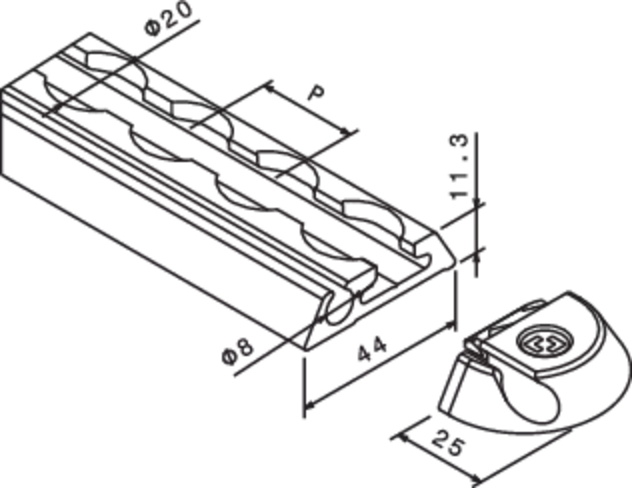 Φ20
P
11.3
Φ8
44
25