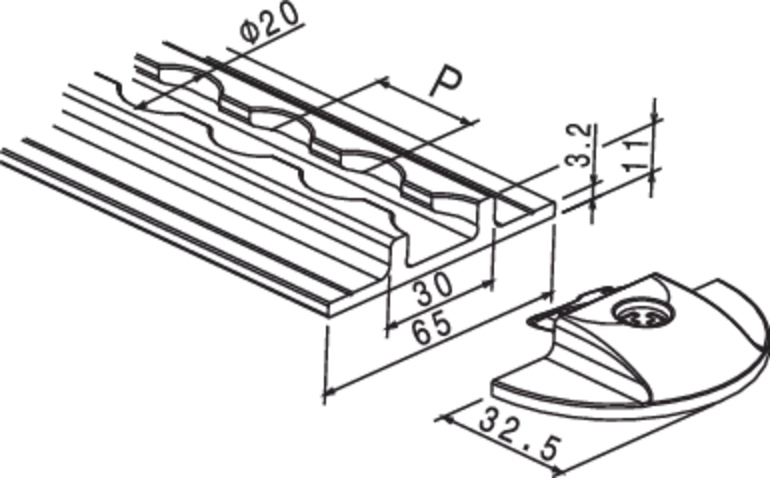 Ø20
P
3.2
11
30
65
32.5