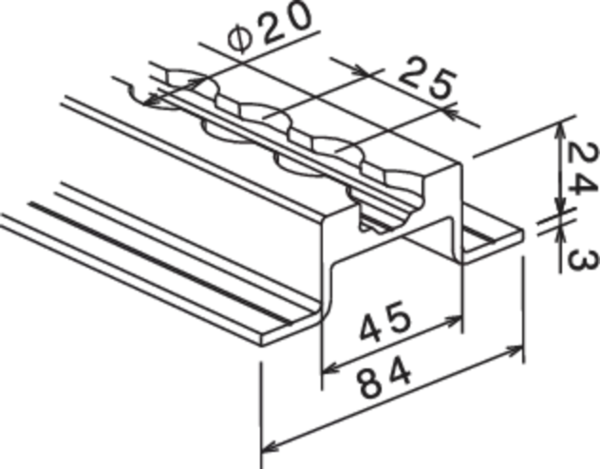 $\phi 20$

25

24

3

45

84