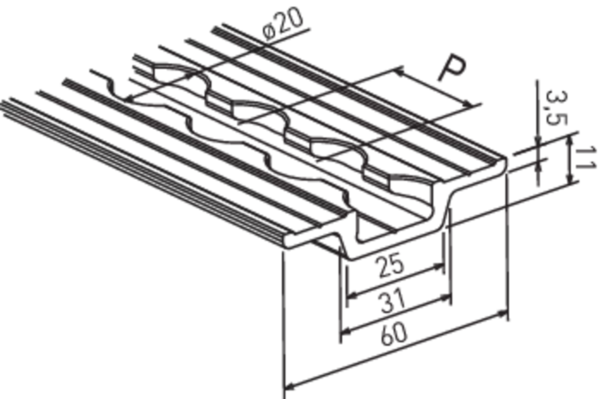 ø20
P
3,5
11
25
31
60